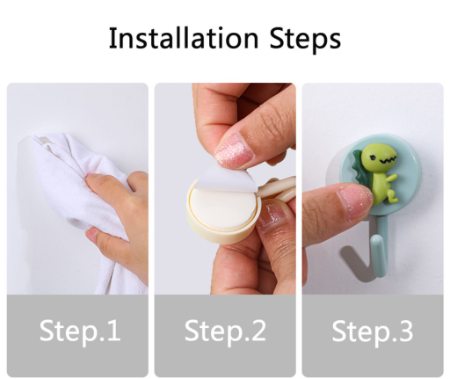 Installation Steps

Step.1

Step.2

Step.3