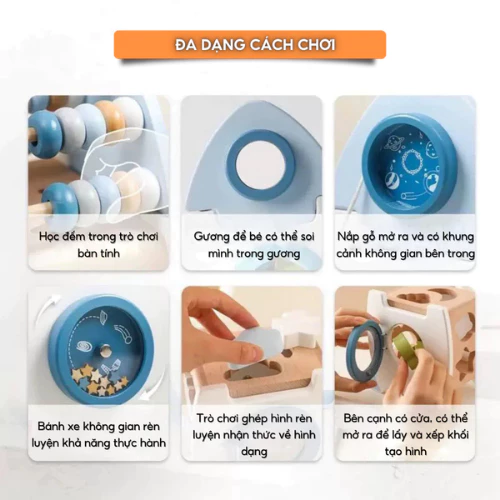 ĐA DẠNG CÁCH CHƠI

Học đếm trong trò chơi bàn tính

Gương để bé có thể soi mình trong gương

Nắp gỗ mở ra và có khung cảnh không gian bên trong

Bánh xe không gian rèn luyện khả năng thực hành

Trò chơi ghép hình rèn luyện nhận thức về hình dạng

Bên cạnh có cửa, có thể mở ra để lấy và xếp khối tạo hình